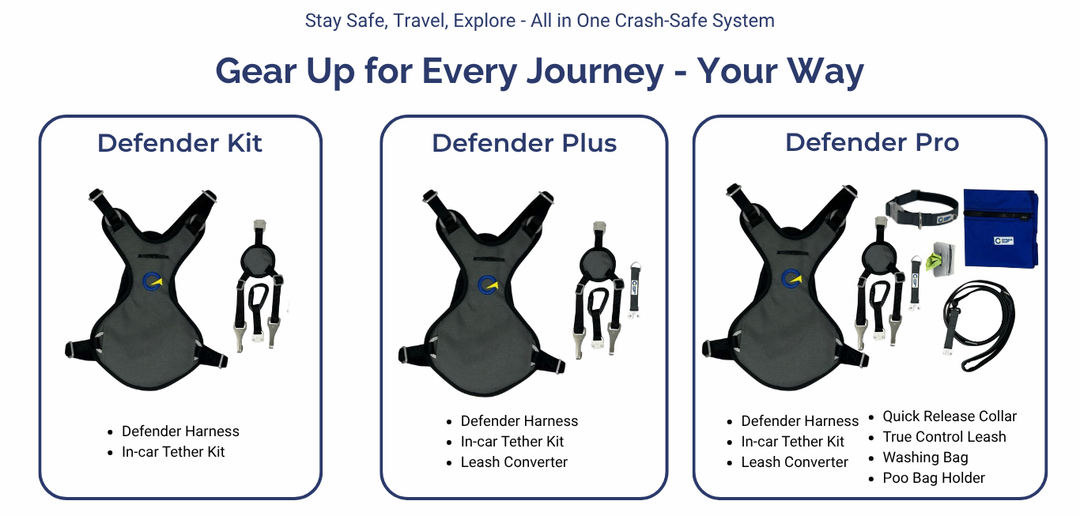 Stay Safe, Travel, Explore - All in One Crash-Safe System

Gear Up for Every Journey - Your Way

Defender Kit

- Defender Harness
- In-car Tether Kit

Defender Plus

- Defender Harness
- In-car Tether Kit
- Leash Converter

Defender Pro

- Defender Harness
- In-car Tether Kit
- Leash Converter

- Quick Release Collar
- True Control Leash
- Washing Bag
- Poo Bag Holder